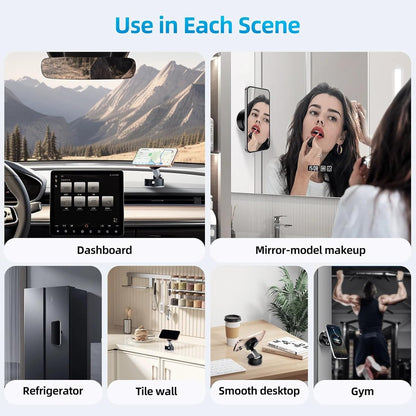 Use in Each Scene

Dashboard

Mirror-model makeup

Refrigerator

Tile wall

Smooth desktop

Gym